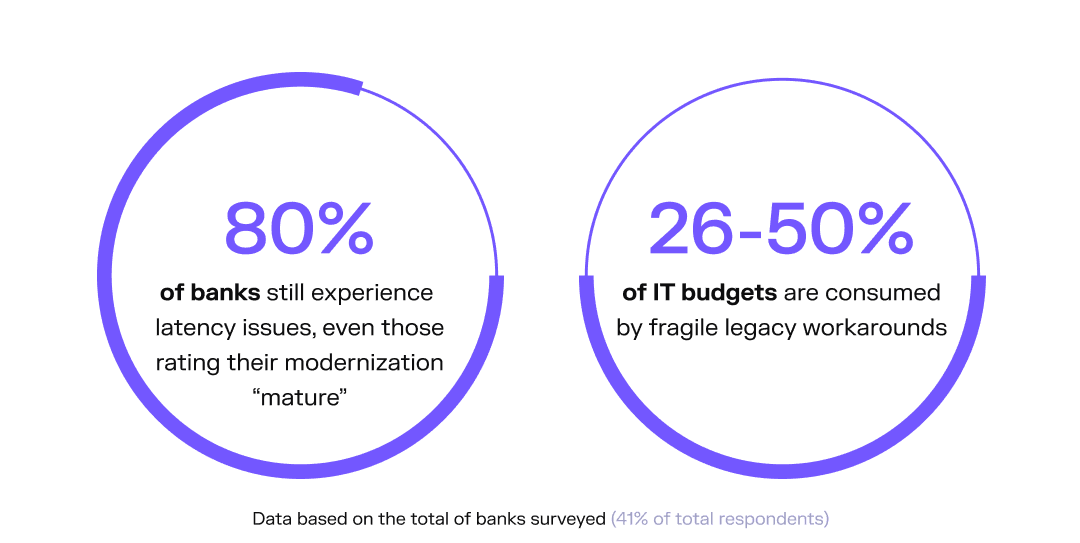 80%
of banks still experience latency issues, even those rating their modernization “mature”

26-50%
of IT budgets are consumed by fragile legacy workarounds

Data based on the total of banks surveyed (41% of total respondents)